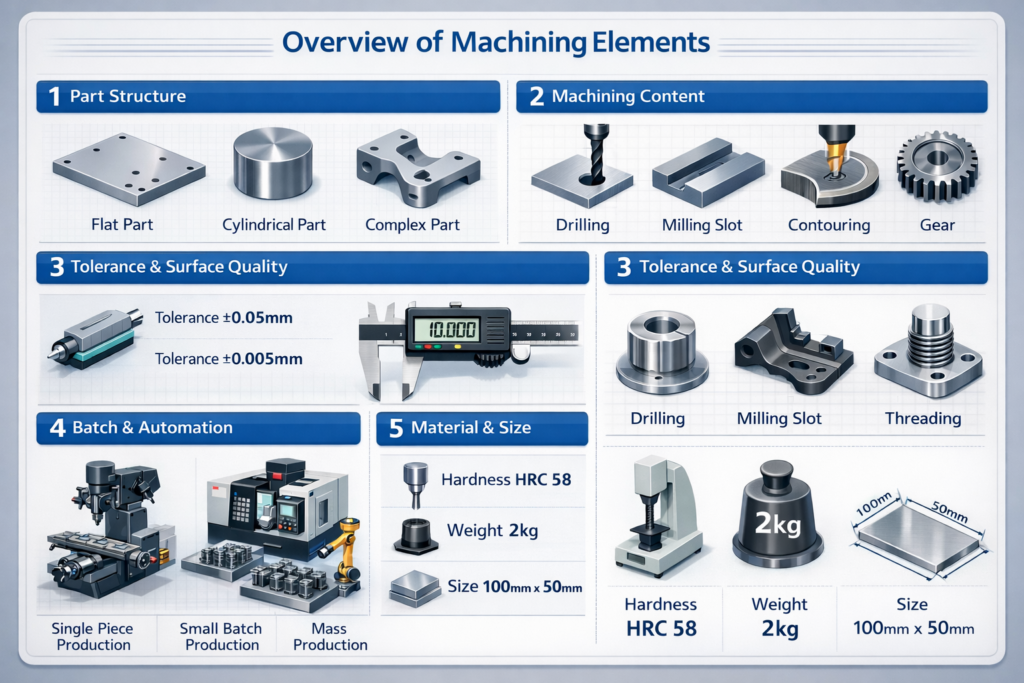 Overview of Machining Elements

1 Part Structure

Flat Part
Cylindrical Part
Complex Part

2 Machining Content

Drilling
Milling Slot
Contouring
Gear

3 Tolerance & Surface Quality

Tolerance ±0.05mm
Tolerance ±0.005mm

10.000

3 Tolerance & Surface Quality

Drilling
Milling Slot
Threading

4 Batch & Automation

Single Piece Production
Small Batch Production
Mass Production

5 Material & Size

Hardness HRC 58
Weight 2kg
Size 100mm x 50mm

2kg
100mm
50mm

Hardness
HRC 58
Weight
2kg
Size
100mm x 50mm